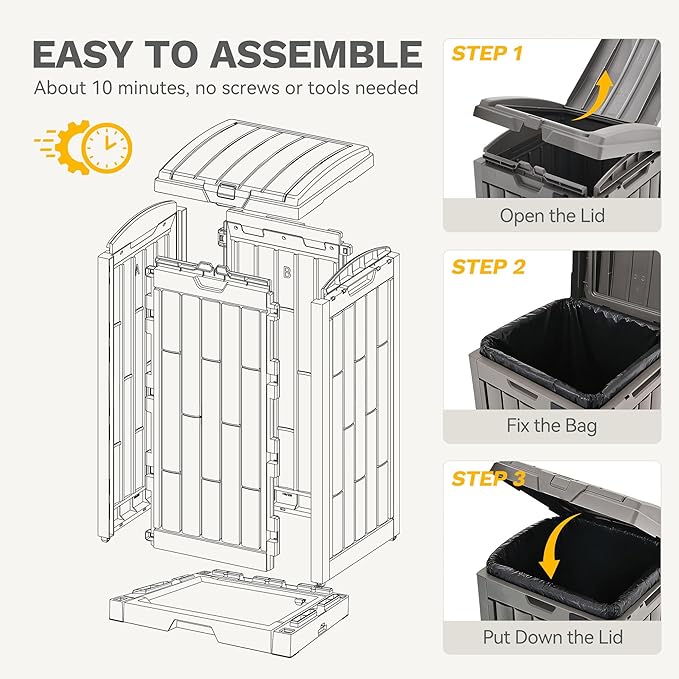 EASY TO ASSEMBLE
About 10 minutes, no screws or tools needed

A
B

STEP 1
Open the Lid

STEP 2
Fix the Bag

STEP 3
Put Down the Lid