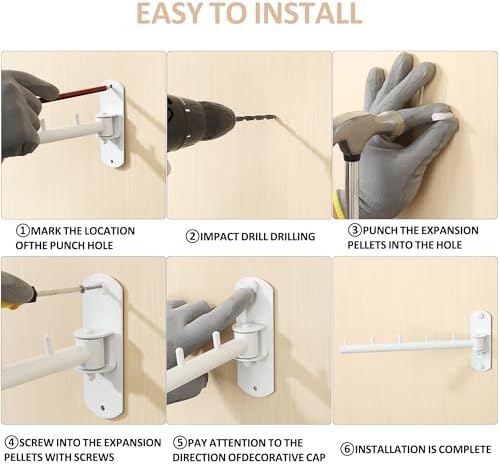 EASY TO INSTALL

①MARK THE LOCATION OFTHE PUNCH HOLE

②IMPACT DRILL DRILLING

③PUNCH THE EXPANSION PELLETS INTO THE HOLE

④SCREW INTO THE EXPANSION PELLETS WITH SCREWS

⑤PAY ATTENTION TO THE DIRECTION OFDECORATIVE CAP

⑥INSTALLATION IS COMPLETE