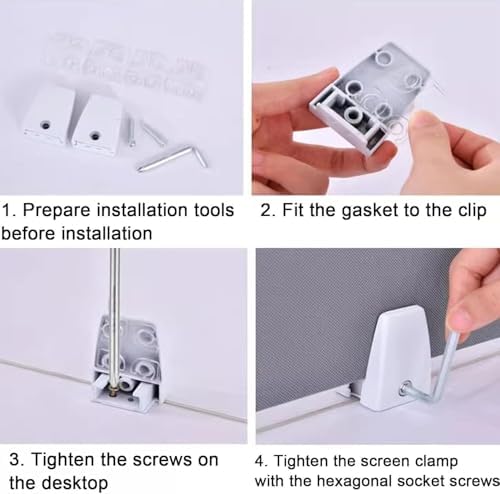 1. Prepare installation tools before installation

2. Fit the gasket to the clip

3. Tighten the screws on the desktop

4. Tighten the screen clamp with the hexagonal socket screws