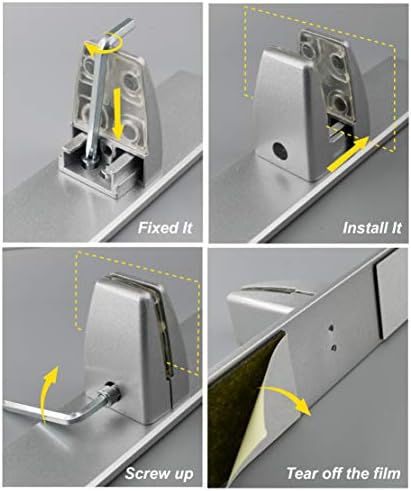 Fixed It

Install It

Screw up

Tear off the film