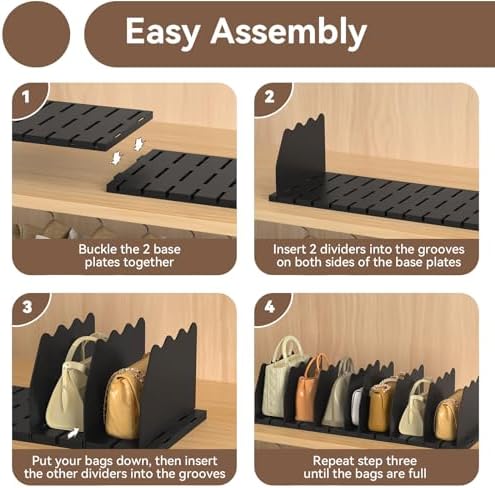 Easy Assembly

1

Buckle the 2 base plates together

2

Insert 2 dividers into the grooves on both sides of the base plates

3

Put your bags down, then insert the other dividers into the grooves

4

Repeat step three until the bags are full