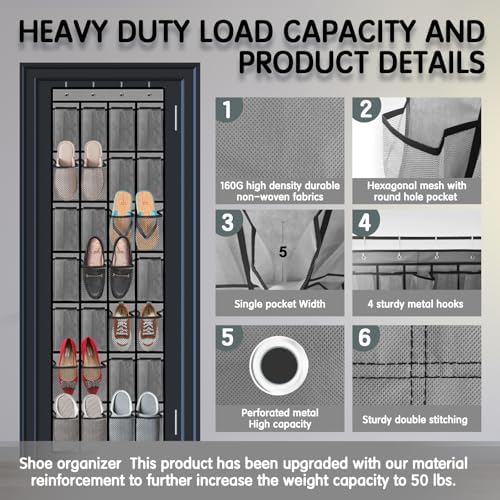 HEAVY DUTY LOAD CAPACITY AND PRODUCT DETAILS

1

160G high density durable non-woven fabrics

2

Hexagonal mesh with round hole pocket

3

5

Single pocket Width

4

4 sturdy metal hooks

5

Perforated metal High capacity

6

Sturdy double stitching

Shoe organizer This product has been upgraded with our material reinforcement to further increase the weight capacity to 50 lbs.