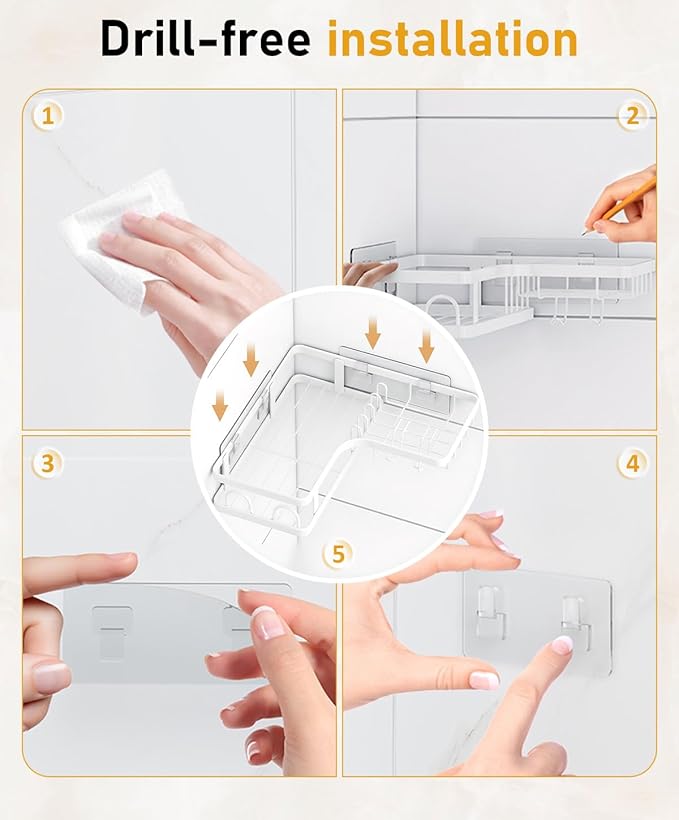 Drill-free installation

1

2

3

4

5