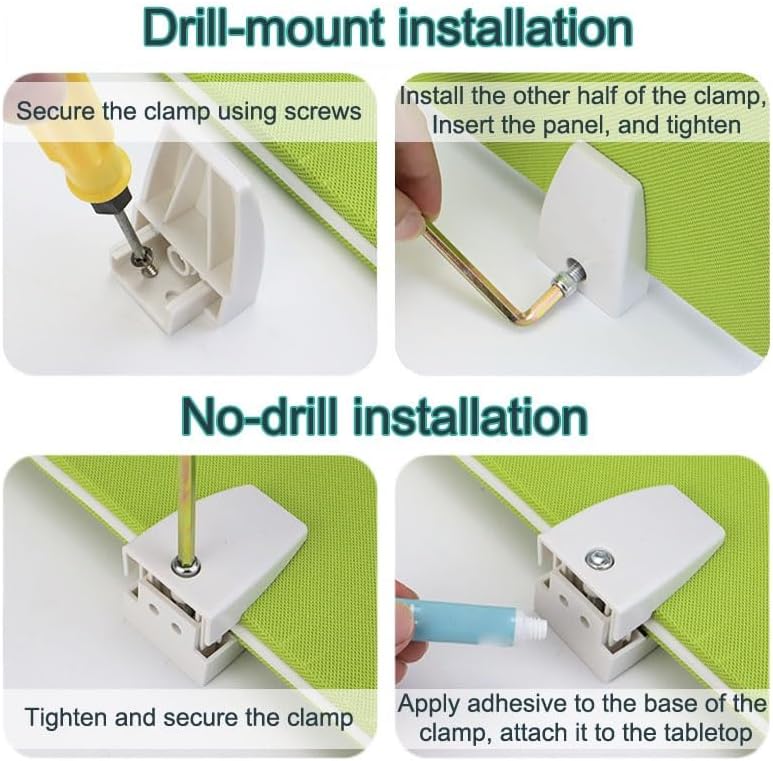 Drill-mount installation

Secure the clamp using screws

Install the other half of the clamp, Insert the panel, and tighten

No-drill installation

Tighten and secure the clamp

Apply adhesive to the base of the clamp, attach it to the tabletop