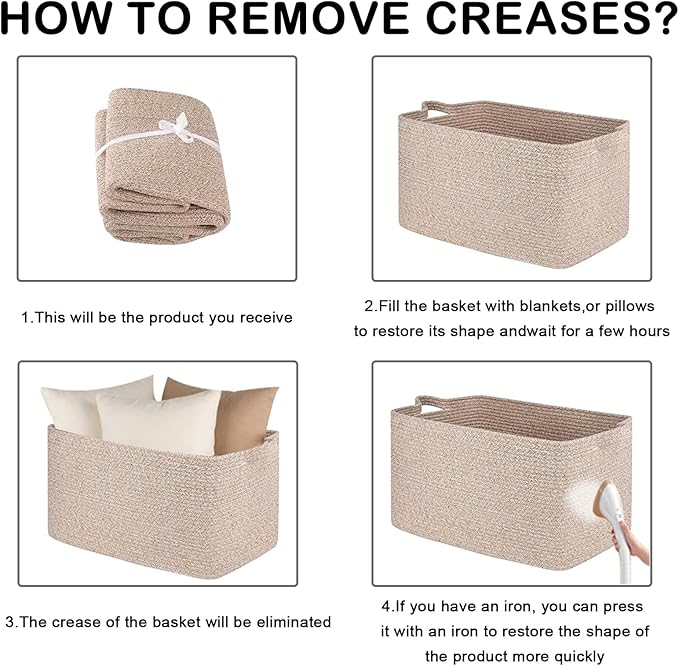 HOW TO REMOVE CREASES?

1.This will be the product you receive

2.Fill the basket with blankets,or pillows to restore its shape andwait for a few hours

3.The crease of the basket will be eliminated

4.If you have an iron, you can press it with an iron to restore the shape of the product more quickly