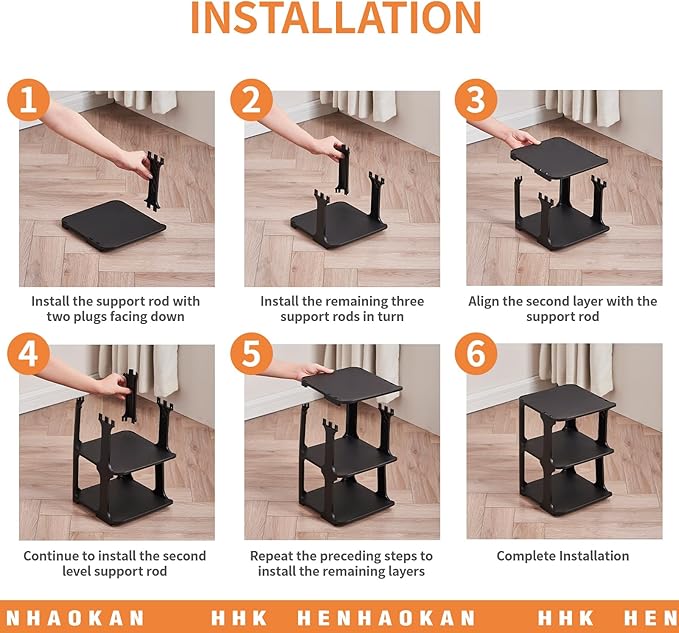 INSTALLATION

1

Install the support rod with two plugs facing down

2

Install the remaining three support rods in turn

3

Align the second layer with the support rod

4

Continue to install the second level support rod

5

Repeat the preceding steps to install the remaining layers

6

Complete Installation

NHAOKAN HHK HENHAOKAN HHK HEN