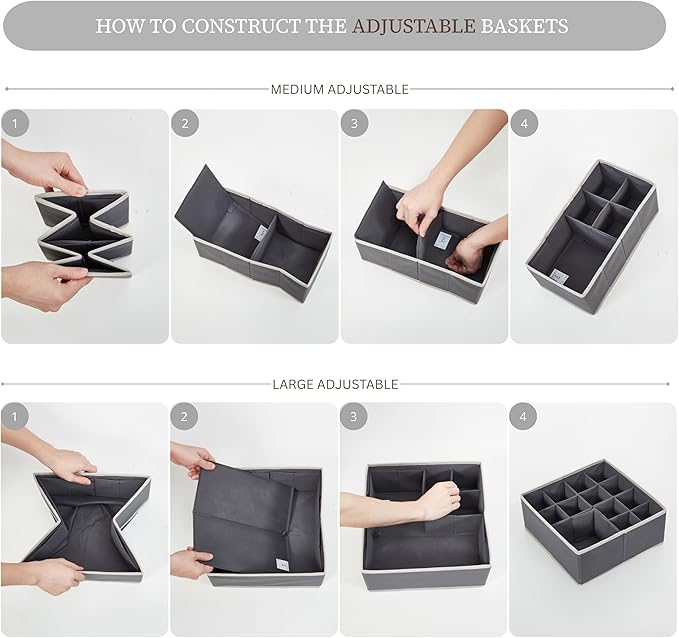 HOW TO CONSTRUCT THE ADJUSTABLE BASKETS

MEDIUM ADJUSTABLE

1

2

3

4

LARGE ADJUSTABLE

1

2

3

4