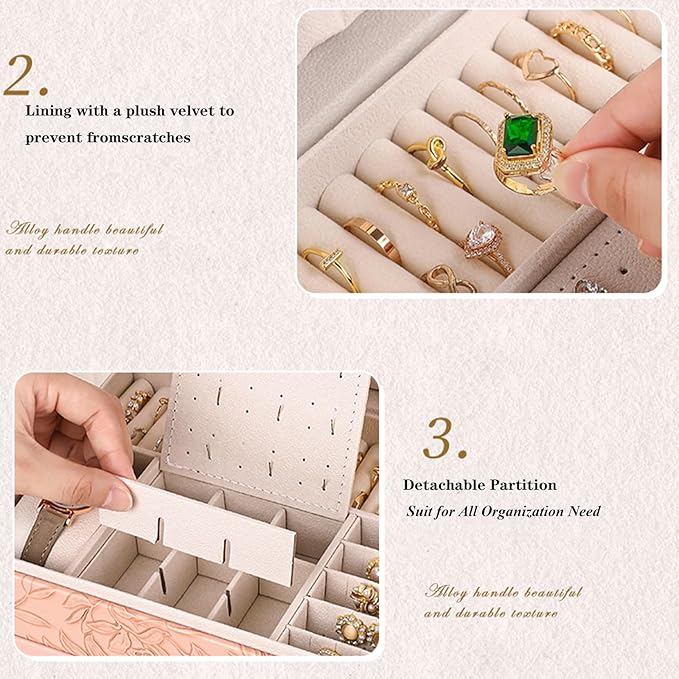 2.

Lining with a plush velvet to prevent fromscratches

Alloy handle beautiful and durable texture

3.

Detachable Partition

Suit for All Organization Need

Alloy handle beautiful and durable texture