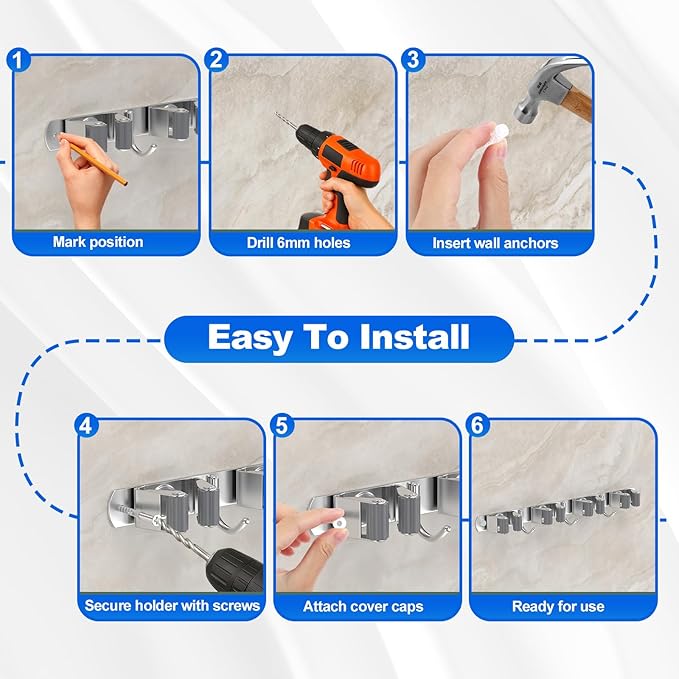 1
Mark position

2
Drill 6mm holes

3
Insert wall anchors

Easy To Install

4
Secure holder with screws

5
Attach cover caps

6
Ready for use