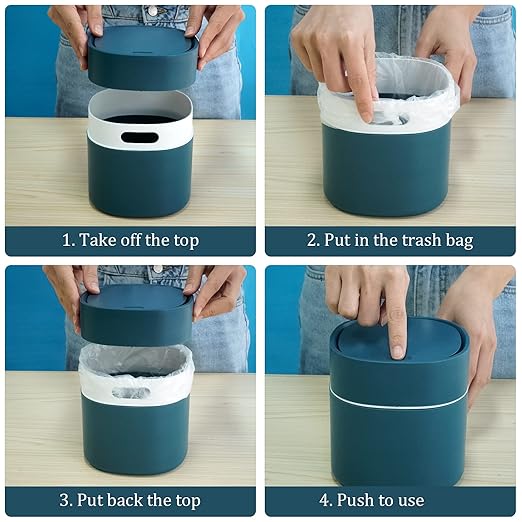 1. Take off the top

2. Put in the trash bag

3. Put back the top

4. Push to use