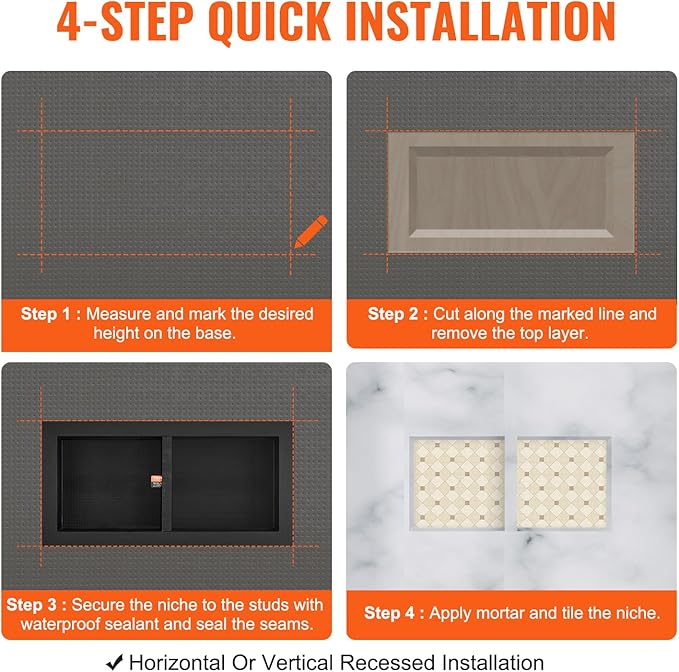 4-STEP QUICK INSTALLATION

Step 1 : Measure and mark the desired height on the base.

Step 2 : Cut along the marked line and remove the top layer.

Step 3 : Secure the niche to the studs with waterproof sealant and seal the seams.

Step 4 : Apply mortar and tile the niche.

✔ Horizontal Or Vertical Recessed Installation