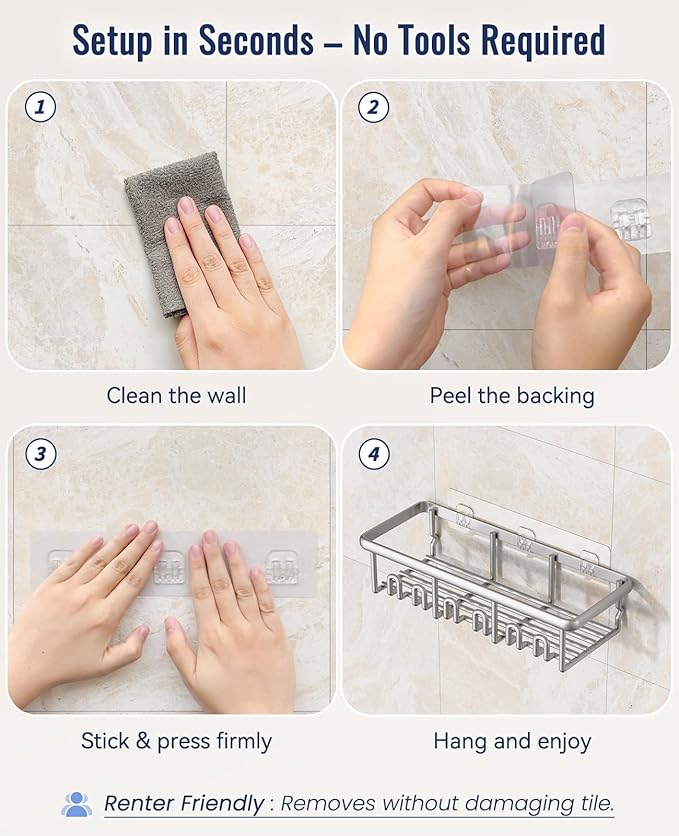 Setup in Seconds – No Tools Required

1
Clean the wall

2
Peel the backing

3
Stick & press firmly

4
Hang and enjoy

Renter Friendly : Removes without damaging tile.