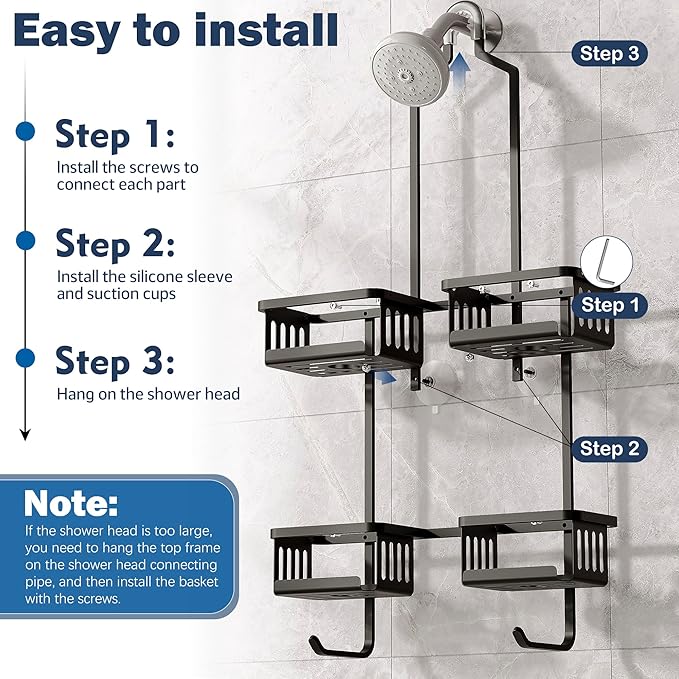 Easy to install

Step 1:
Install the screws to connect each part

Step 2:
Install the silicone sleeve and suction cups

Step 3:
Hang on the shower head

Note:
If the shower head is too large, you need to hang the top frame on the shower head connecting pipe, and then install the basket with the screws.

Step 3

Step 1

Step 2